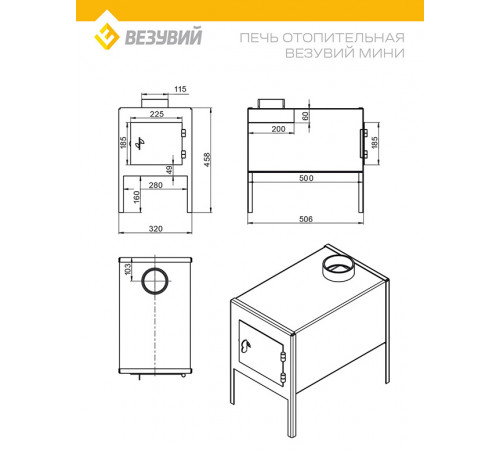 ВЕЗУВИЙ

ПЕЧЬ ОТОПИТЕЛЬНАЯ
ВЕЗУВИЙ МИНИ

115
225
185
49
458
280
160
320

60
200
185
500
506

103