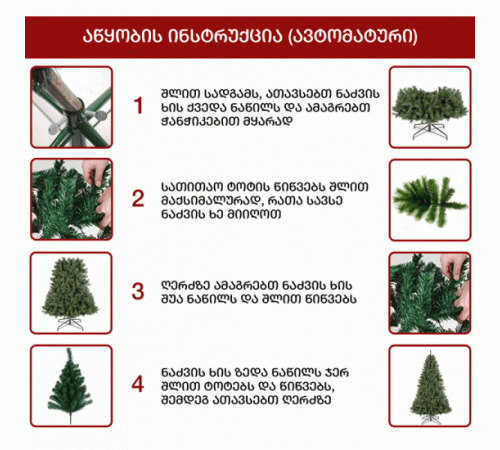 აწყობის ინსტრუქცია (ავტომატური)

1

შლით სადგამს, ათავსებთ ნაძვის ხის ქვედა ნაწილს და ამაგრებთ ჭანჭიკებით მყარად

2

სათითაო ტოტის წიწვებს შლით მაქსიმალურად, რათა სავსე ნაძვის ხე მიიღოთ

3

ღერძზე ამაგრებთ ნაძვის ხის შუა ნაწილს და შლით წიწვებს

4

ნაძვის ხის ზედა ნაწილს ჯერ შლით ტოტებს და წიწვებს, შემდეგ ათავსებთ ღერძზე