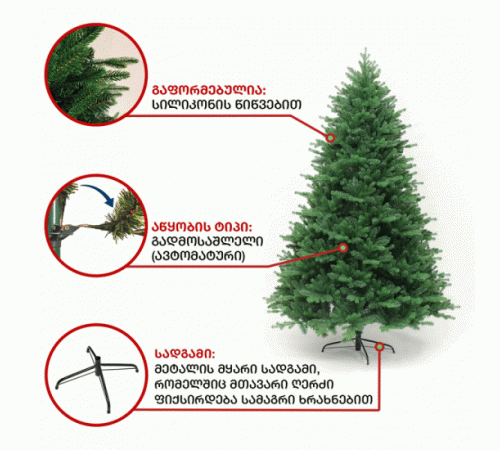 გაფორმებულია:
სილიკონის წიწვებით

აწყობის ტიპი:
გადმოსაშლელი
(ავტომატური)

სადგამი:
მეტალის მყარი სადგამი,
რომელშიც მთავარი ღერძი
ფიქსირდება სამაგრი ხრახნებით