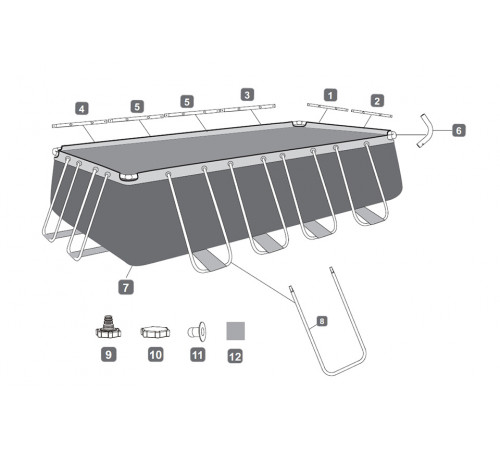 4
5
5
3
1
2
6
7
8
9
10
11
12