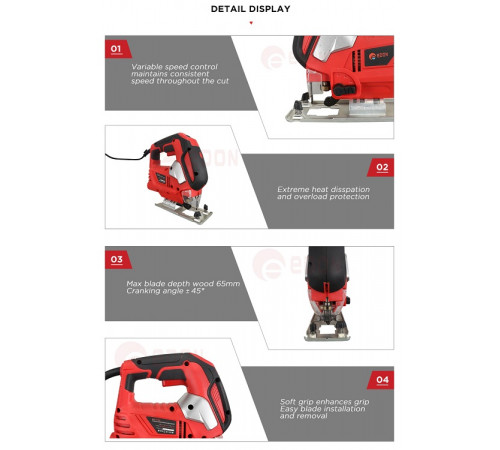 DETAIL DISPLAY

01

Variable speed control maintains consistent speed throughout the cut

EDON

02

Extreme heat disspation and overload protection

03

Max blade depth wood 65mm
Cranking angle ± 45°

04

Soft grip enhances grip
Easy blade installation and removal