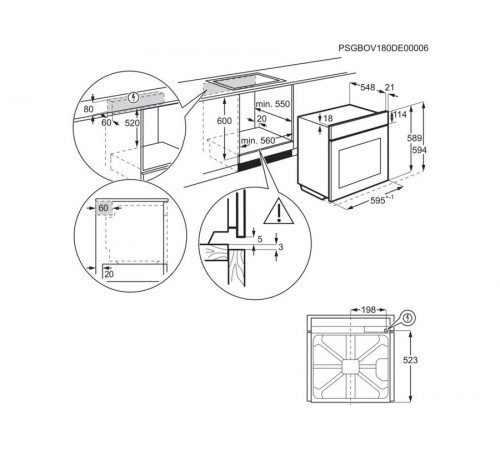 PSGBOV180DE00006

80
60
520

600
min. 550
20
min. 560

548
21
18
114
589
594
$595^{+-1}$

60

20

5
3

198
523