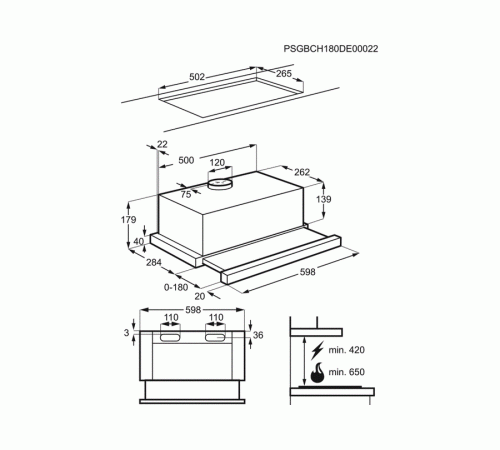 PSGBCH180DE00022

502
265

22
500
120
262
75
139
179
40
284
0-180
20
598

598
110
110
3
36

min. 420
min. 650