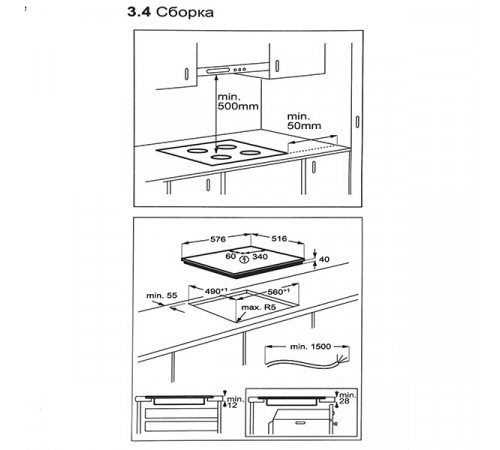 3.4 Сборка

min.
500mm

min.
50mm

576
516
60
340
40

min. 55
$490^{+1}$
$560^{+1}$
max. R5

min. 1500

min.
12

min.
28